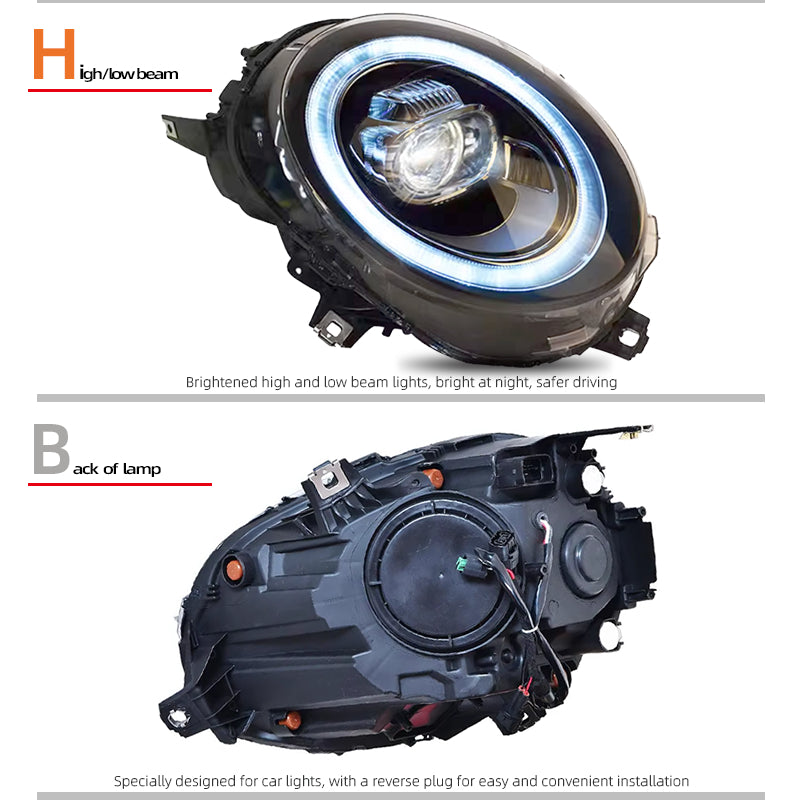 High/low beam

Brightened high and low beam lights, bright at night, safer driving

Back of lamp

Specially designed for car lights, with a reverse plug for easy and convenient installation