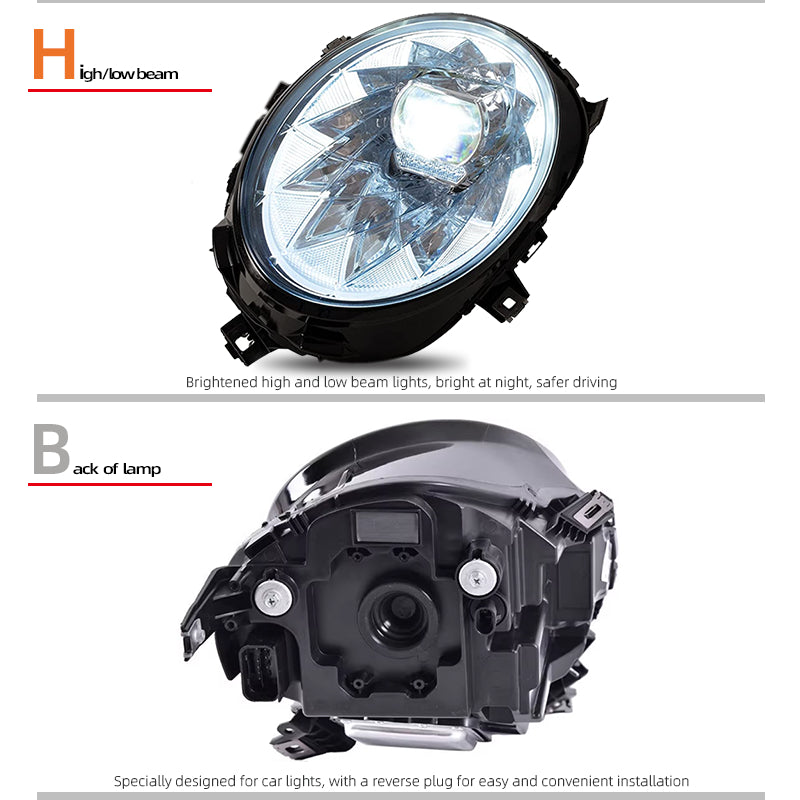 High/low beam

Brightened high and low beam lights, bright at night, safer driving

Back of lamp

Specially designed for car lights, with a reverse plug for easy and convenient installation