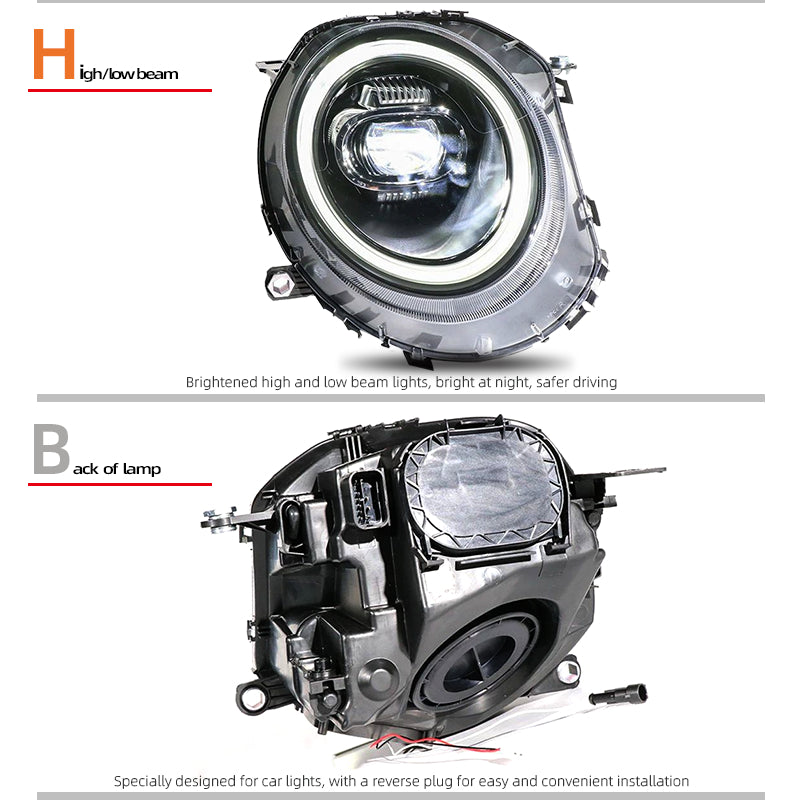 High/low beam

Brightened high and low beam lights, bright at night, safer driving

Back of lamp

Specially designed for car lights, with a reverse plug for easy and convenient installation